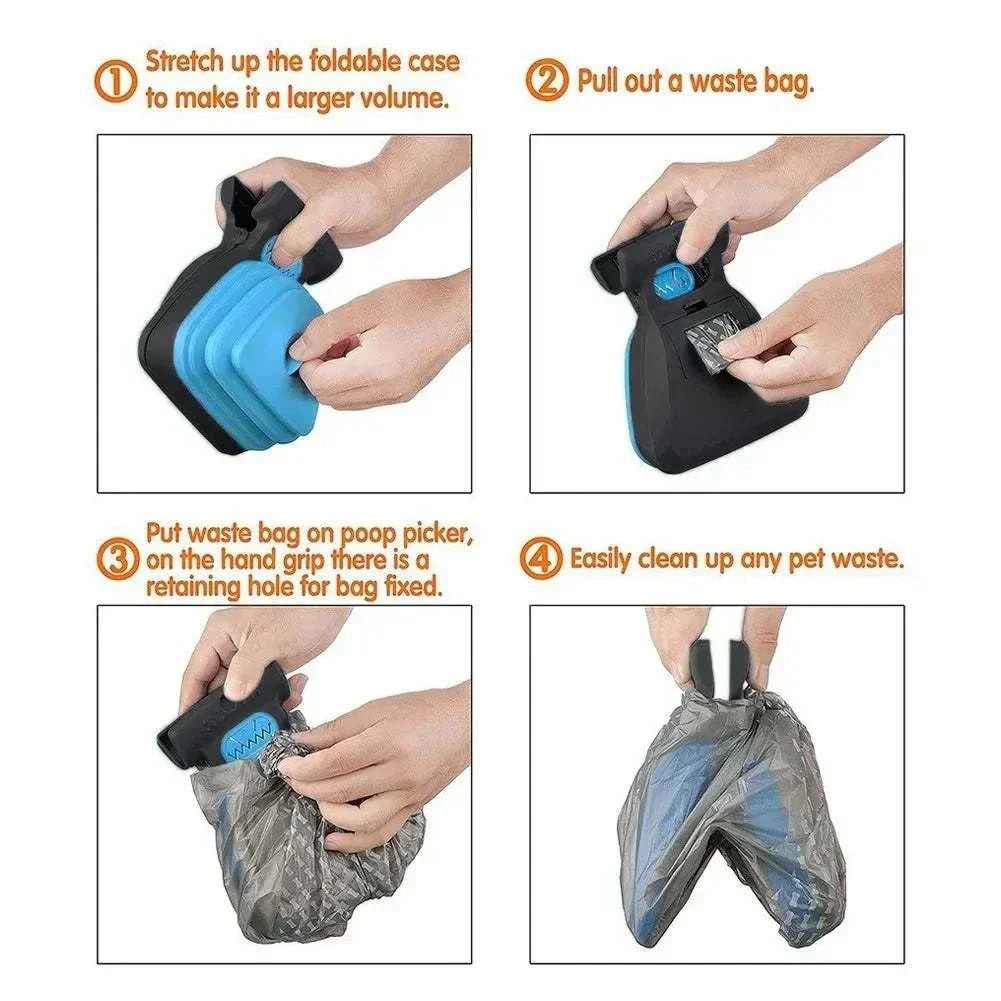 ① Stretch up the foldable case to make it a larger volume.

② Pull out a waste bag.

③ Put waste bag on poop picker, on the hand grip there is a retaining hole for bag fixed.

④ Easily clean up any pet waste.